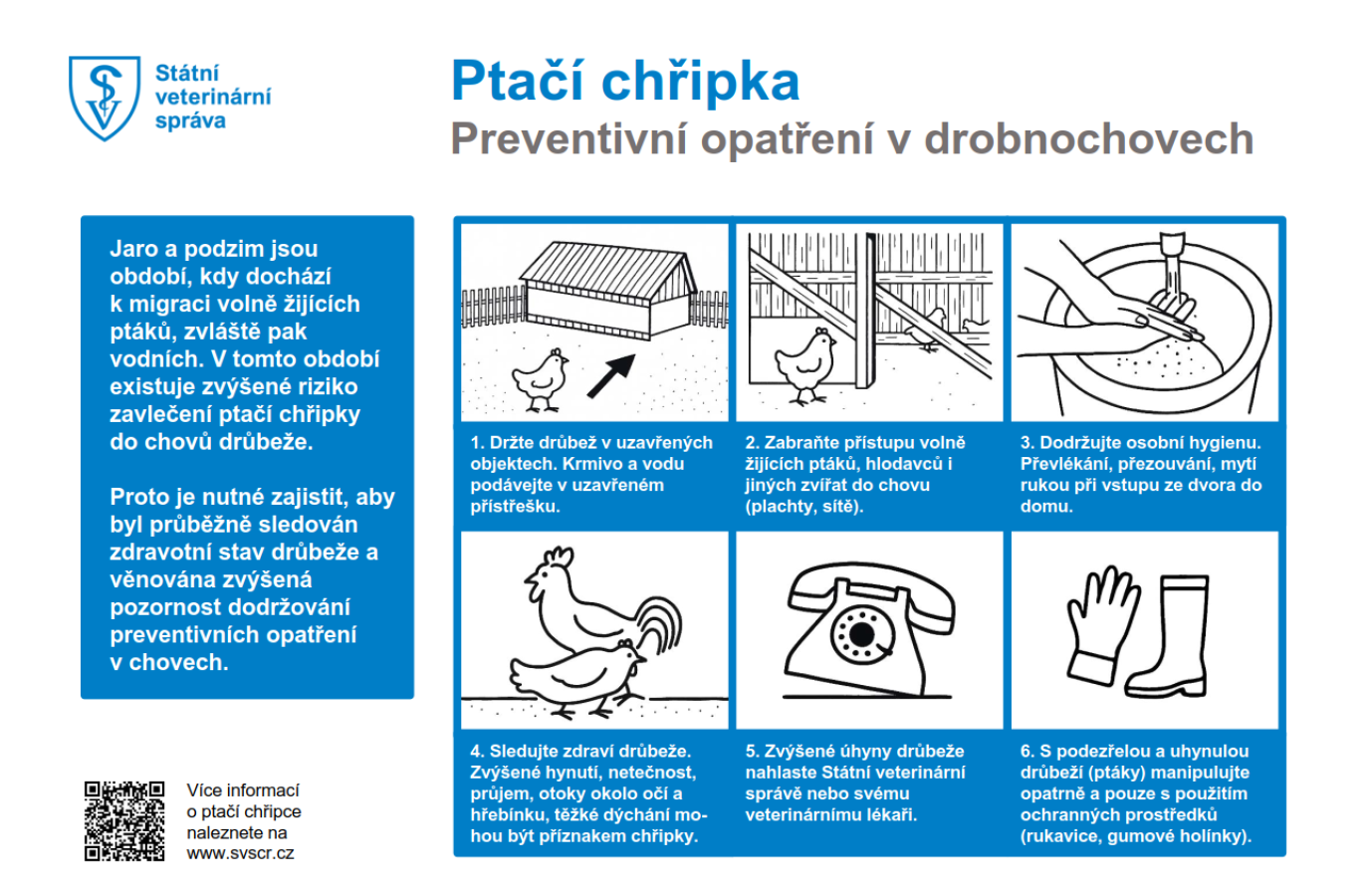 Státní veterinární správa

Ptačí chřipka
Preventivní opatření v drobnochovech

Jaro a podzim jsou období, kdy dochází k migraci volně žijících ptáků, zvláště pak vodních. V tomto období existuje zvýšené riziko zavlečení ptačí chřipky do chovů drůbeže.

Proto je nutné zajistit, aby byl průběžně sledován zdravotní stav drůbeže a věnována zvýšená pozornost dodržování preventivních opatření v chovech.

1. Držte drůbež v uzavřených objektech. Krmivo a vodu podávejte v uzavřeném přístřešku.

2. Zabraňte přístupu volně žijících ptáků, hlodavců i jiných zvířat do chovu (plachty, sítě).

3. Dodržujte osobní hygienu. Převlékání, přezouvání, mytí rukou při vstupu ze dvora do domu.

4. Sledujte zdraví drůbeže. Zvýšené hynutí, netečnost, průjem, otoky okolo očí a hřebínku, těžké dýchání mohou být příznakem chřipky.

5. Zvýšené úhyny drůbeže nahlaste Státní veterinární správě nebo svému veterinárnímu lékaři.

6. S podezřelou a uhynulou drůbeží (ptáky) manipulujte opatrně a pouze s použitím ochranných prostředků (rukavice, gumové holínky).

Více informací o ptačí chřipce naleznete na www.svscr.cz